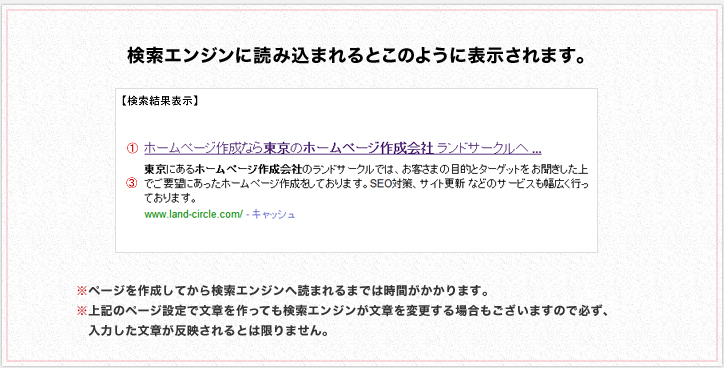 検索エンジンに読み込まれるとこのように表示されます。

【検索結果表示】

① ホームページ作成なら東京のホームページ作成会社 ランドサークルへ ...

③ 東京にあるホームページ作成会社のランドサークルでは、お客さまの目的とターゲットをお聞きした上でご要望にあったホームページ作成をしております。SEO対策、サイト更新 などのサービスも幅広く行っております。

www.land-circle.com/ - キャッシュ

※ページを作成してから検索エンジンへ読まれるまでは時間がかかります。
※上記のページ設定で文章を作っても検索エンジンが文章を変更する場合もございますので必ず、入力した文章が反映されるとは限りません。